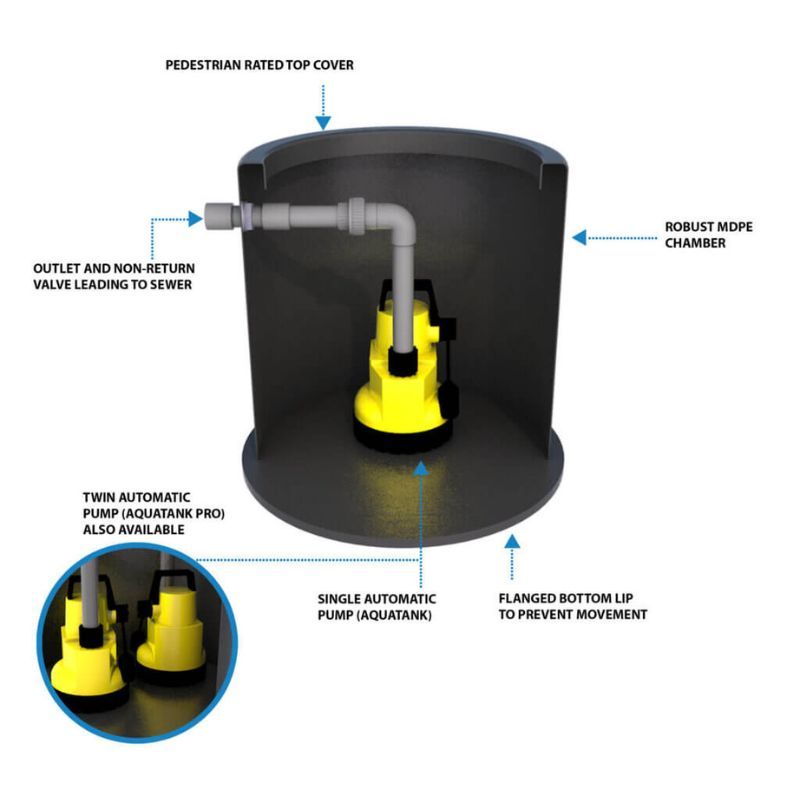 PEDESTRIAN RATED TOP COVER

OUTLET AND NON-RETURN VALVE LEADING TO SEWER

ROBUST MDPE CHAMBER

TWIN AUTOMATIC PUMP (AQUATANK PRO) ALSO AVAILABLE

SINGLE AUTOMATIC PUMP (AQUATANK)

FLANGED BOTTOM LIP TO PREVENT MOVEMENT