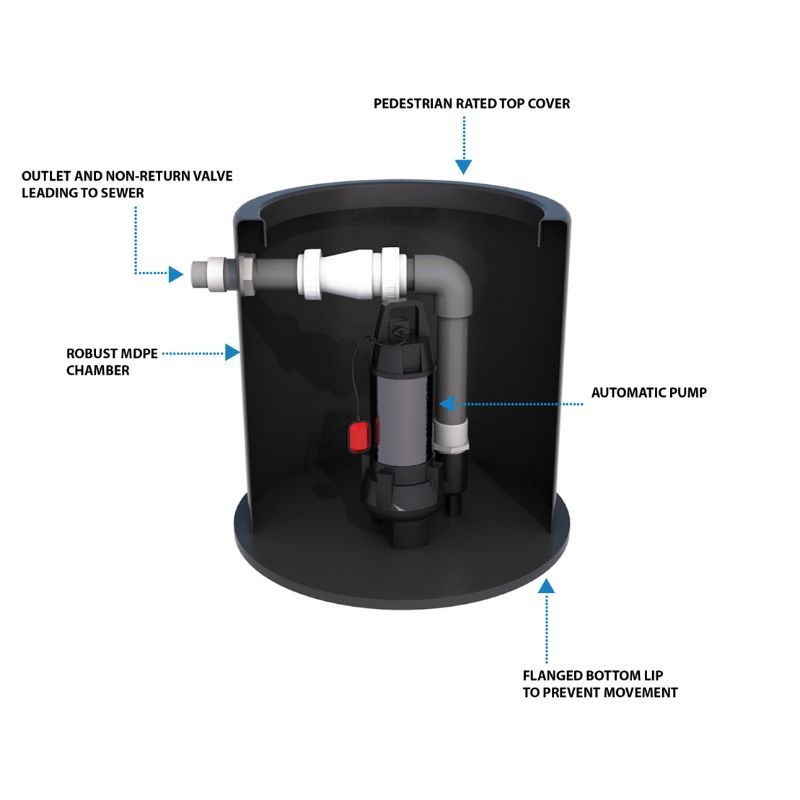 PEDESTRIAN RATED TOP COVER

OUTLET AND NON-RETURN VALVE LEADING TO SEWER

ROBUST MDPE CHAMBER

AUTOMATIC PUMP

FLANGED BOTTOM LIP TO PREVENT MOVEMENT