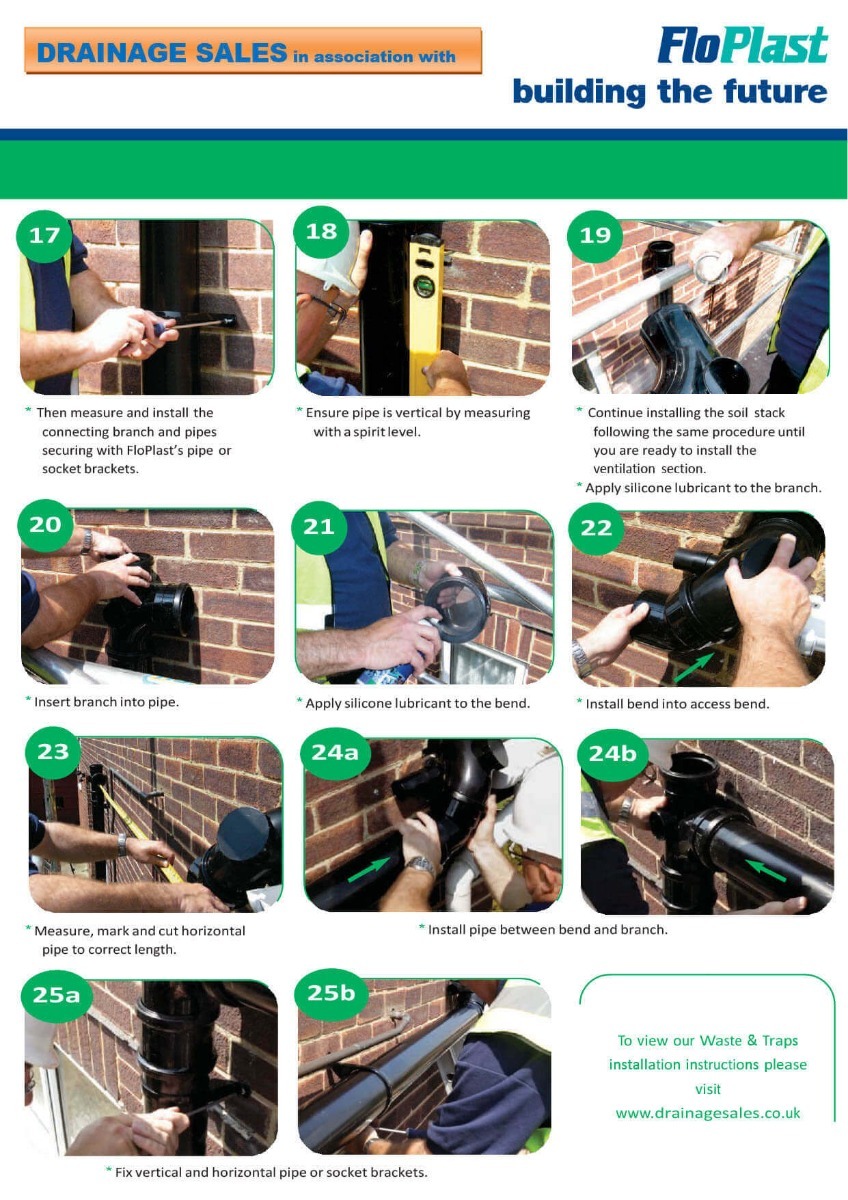 DRAINAGE SALES in association with

FloPlast
building the future

17

* Then measure and install the connecting branch and pipes securing with FloPlast's pipe or socket brackets.

18

* Ensure pipe is vertical by measuring with a spirit level.

19

* Continue installing the soil stack following the same procedure until you are ready to install the ventilation section.
* Apply silicone lubricant to the branch.

20

* Insert branch into pipe.

21

* Apply silicone lubricant to the bend.

22

* Install bend into access bend.

23

* Measure, mark and cut horizontal pipe to correct length.

24a

24b

* Install pipe between bend and branch.

25a

25b

* Fix vertical and horizontal pipe or socket brackets.

To view our Waste & Traps installation instructions please visit www.drainagesales.co.uk